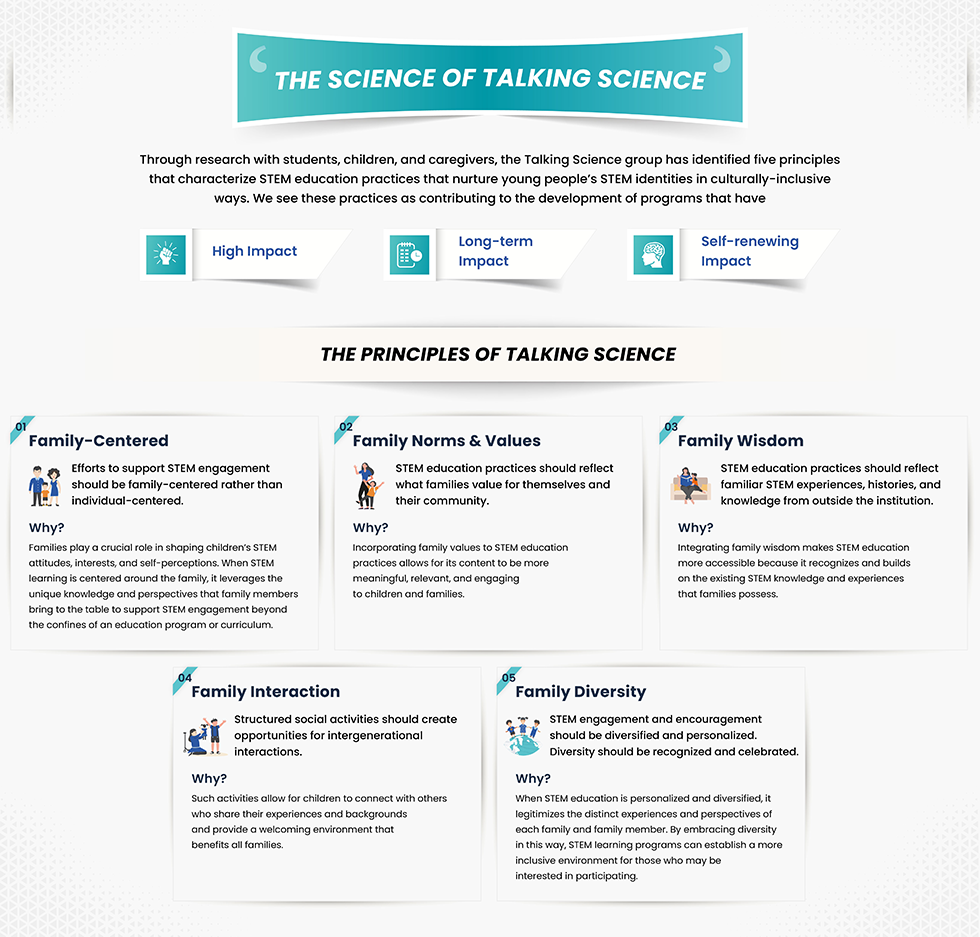 THE SCIENCE OF TALKING SCIENCE

Through research with students, children, and caregivers, the Talking Science group has identified five principles that characterize STEM education practices that nurture young people's STEM identities in culturally-inclusive ways. We see these practices as contributing to the development of programs that have

High Impact

Long-term Impact

Self-renewing Impact

THE PRINCIPLES OF TALKING SCIENCE

01
Family-Centered

Efforts to support STEM engagement should be family-centered rather than individual-centered.

Why?

Families play a crucial role in shaping children's STEM attitudes, interests, and self-perceptions. When STEM learning is centered around the family, it leverages the unique knowledge and perspectives that family members bring to the table to support STEM engagement beyond the confines of an education program or curriculum.

02
Family Norms & Values

STEM education practices should reflect what families value for themselves and their community.

Why?

Incorporating family values to STEM education practices allows for its content to be more meaningful, relevant, and engaging to children and families.

03
Family Wisdom

STEM education practices should reflect familiar STEM experiences, histories, and knowledge from outside the institution.

Why?

Integrating family wisdom makes STEM education more accessible because it recognizes and builds on the existing STEM knowledge and experiences that families possess.

04
Family Interaction

Structured social activities should create opportunities for intergenerational interactions.

Why?

Such activities allow for children to connect with others who share their experiences and backgrounds and provide a welcoming environment that benefits all families.

05
Family Diversity

STEM engagement and encouragement should be diversified and personalized. Diversity should be recognized and celebrated.

Why?

When STEM education is personalized and diversified, it legitimizes the distinct experiences and perspectives of each family and family member. By embracing diversity in this way, STEM learning programs can establish a more inclusive environment for those who may be interested in participating.