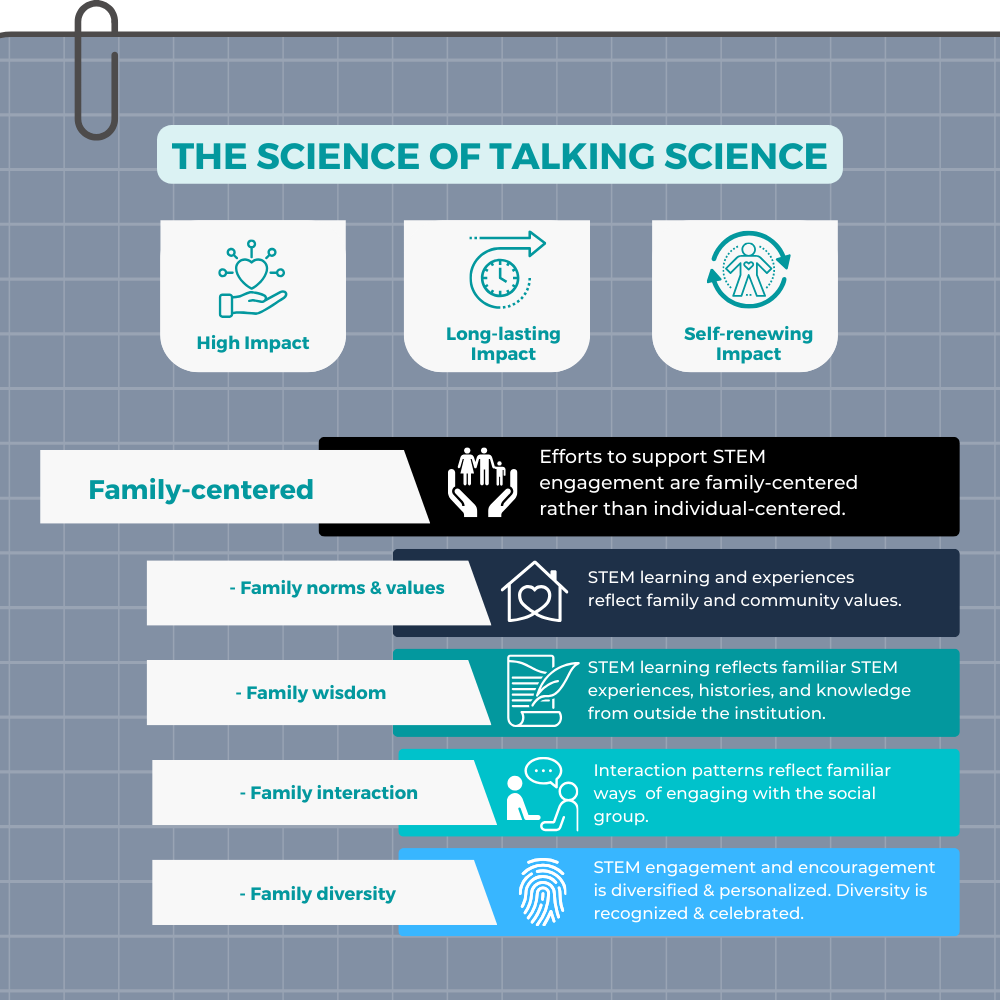 THE SCIENCE OF TALKING SCIENCE

High Impact

Long-lasting Impact

Self-renewing Impact

Family-centered

Efforts to support STEM engagement are family-centered rather than individual-centered.

- Family norms & values

STEM learning and experiences reflect family and community values.

- Family wisdom

STEM learning reflects familiar STEM experiences, histories, and knowledge from outside the institution.

- Family interaction

Interaction patterns reflect familiar ways of engaging with the social group.

- Family diversity

STEM engagement and encouragement is diversified & personalized. Diversity is recognized & celebrated.